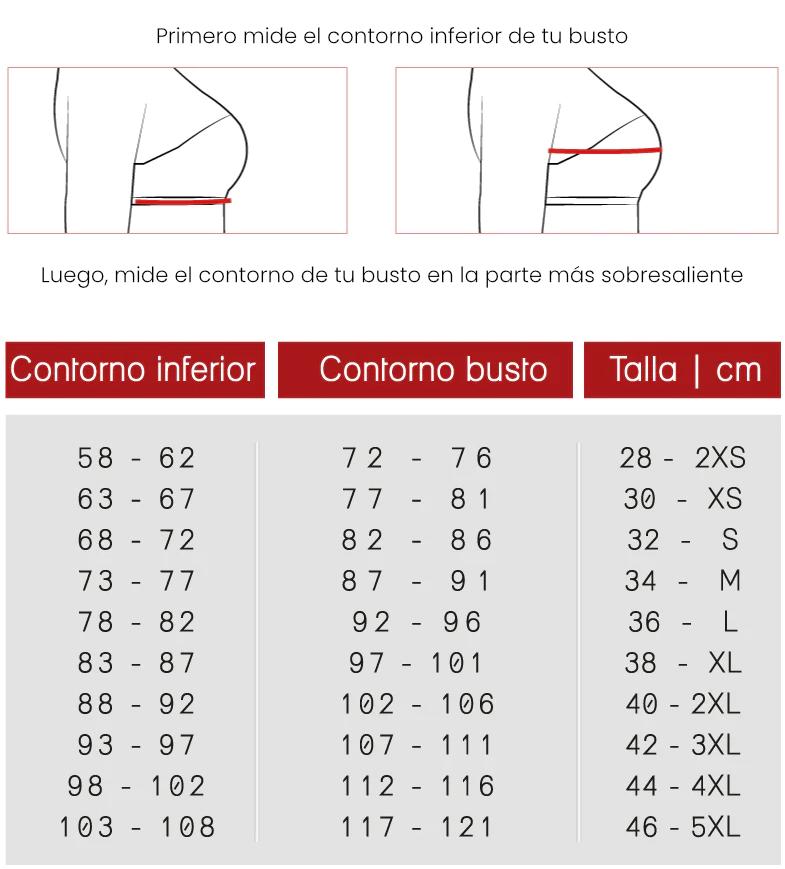 Primero mide el contorno inferior de tu busto

Luego, mide el contorno de tu busto en la parte más sobresaliente

| Contorno inferior | Contorno busto | Talla \| cm |
|---|---|---|
| 58 - 62 | 72 - 76 | 28 - 2XS |
| 63 - 67 | 77 - 81 | 30 - XS |
| 68 - 72 | 82 - 86 | 32 - S |
| 73 - 77 | 87 - 91 | 34 - M |
| 78 - 82 | 92 - 96 | 36 - L |
| 83 - 87 | 97 - 101 | 38 - XL |
| 88 - 92 | 102 - 106 | 40 - 2XL |
| 93 - 97 | 107 - 111 | 42 - 3XL |
| 98 - 102 | 112 - 116 | 44 - 4XL |
| 103 - 108 | 117 - 121 | 46 - 5XL |